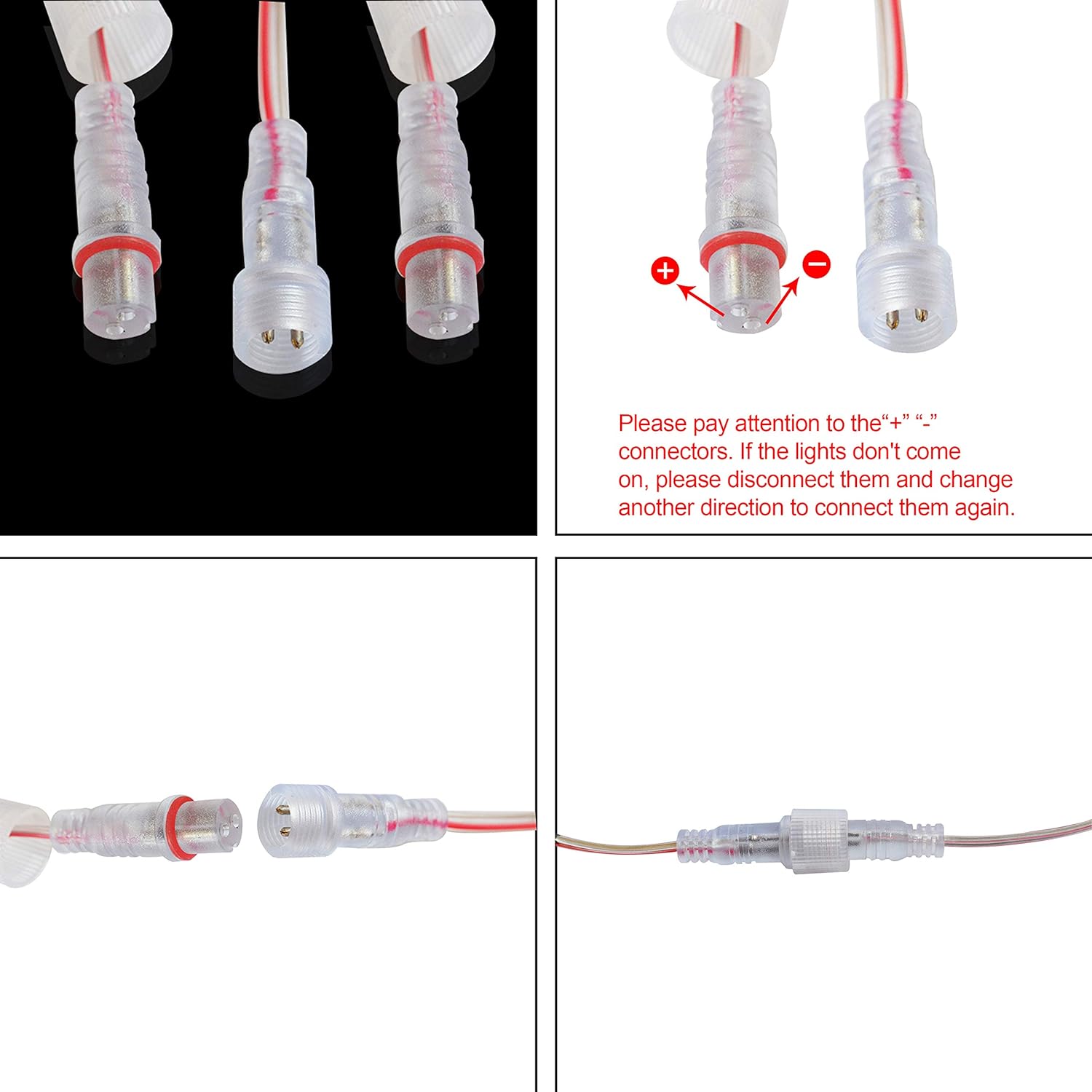 + −

Please pay attention to the“+” “-” connectors. If the lights don't come on, please disconnect them and change another direction to connect them again.