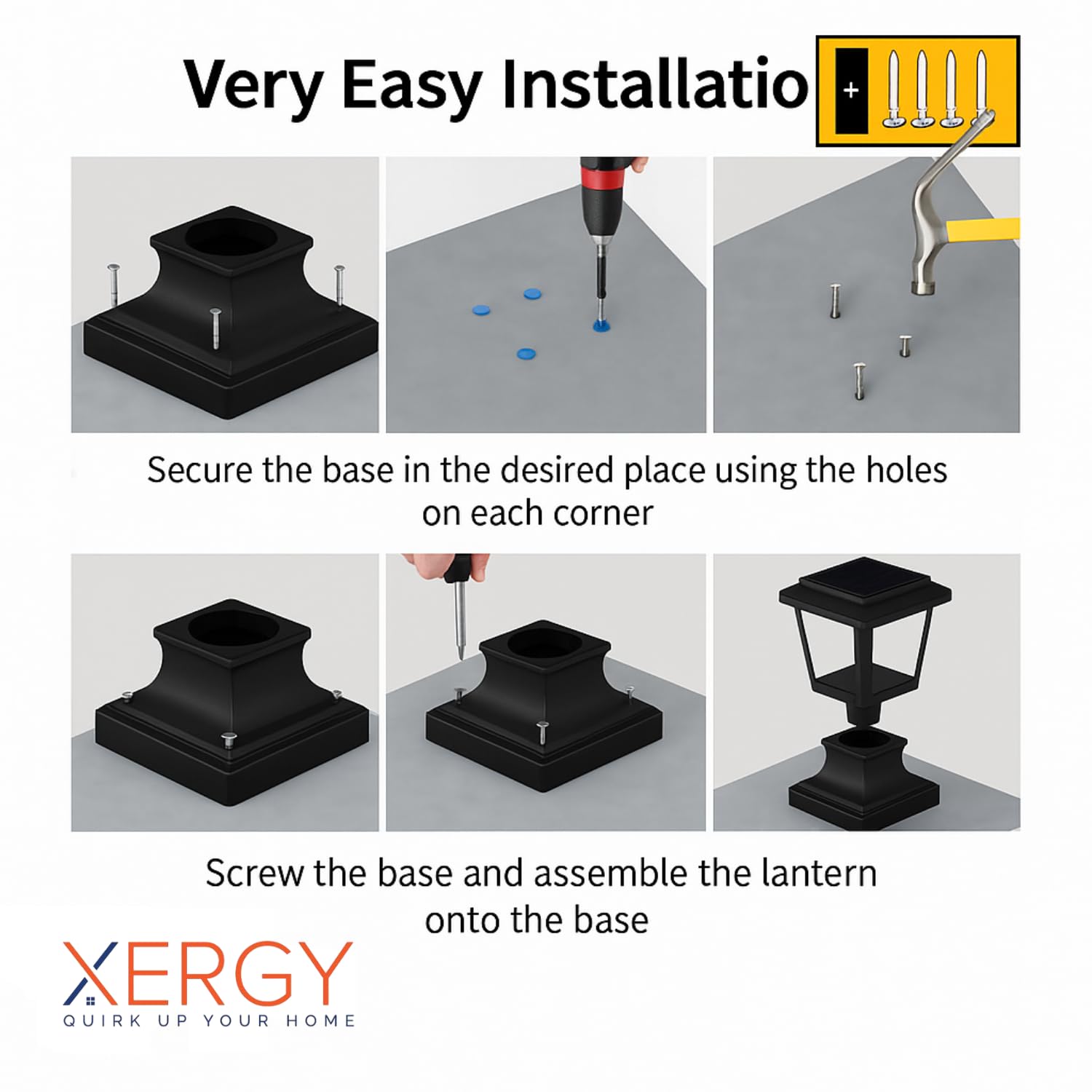 Very Easy Installatio

+

Secure the base in the desired place using the holes on each corner

Screw the base and assemble the lantern onto the base

XERGY
QUIRK UP YOUR HOME