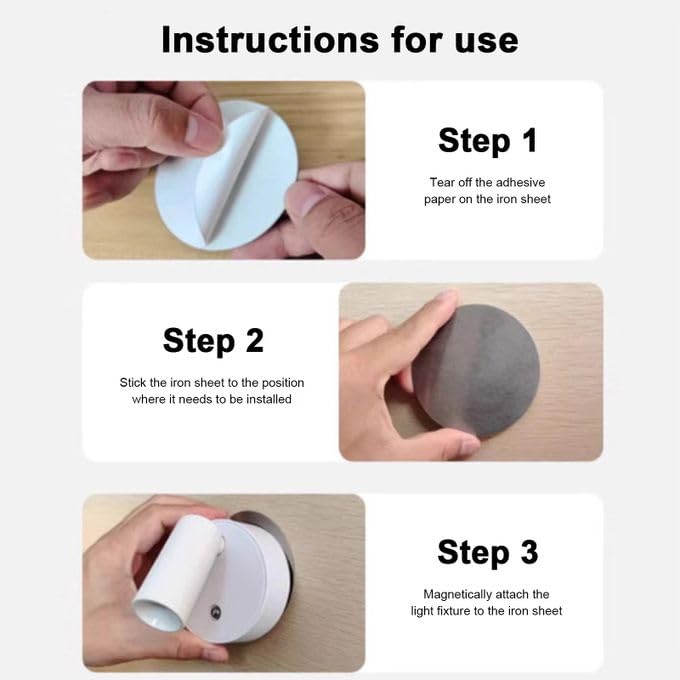 Instructions for use

Step 1

Tear off the adhesive paper on the iron sheet

Step 2

Stick the iron sheet to the position where it needs to be installed

Step 3

Magnetically attach the light fixture to the iron sheet