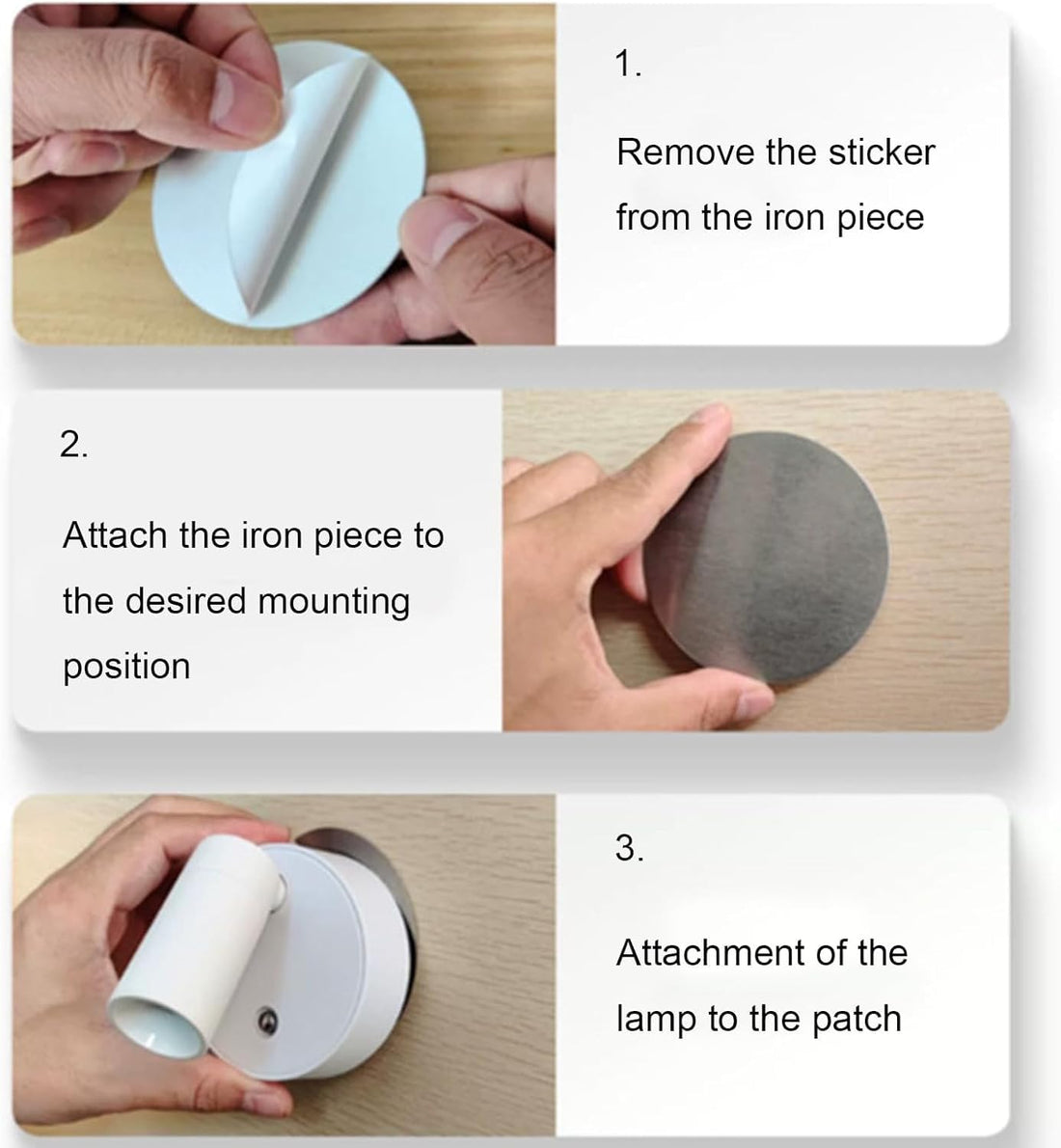 1.

Remove the sticker from the iron piece

2.

Attach the iron piece to the desired mounting position

3.

Attachment of the lamp to the patch