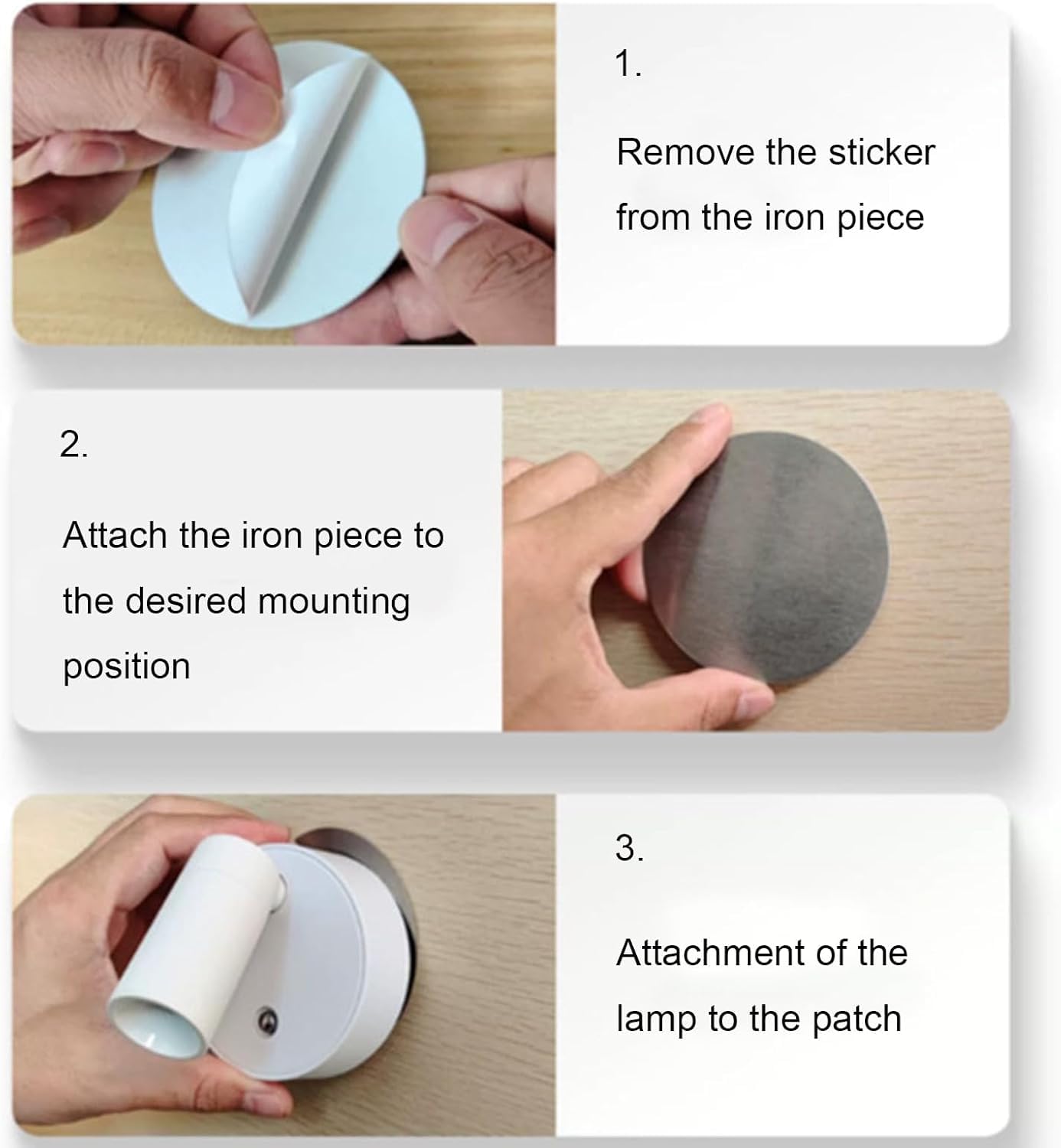 1.

Remove the sticker from the iron piece

2.

Attach the iron piece to the desired mounting position

3.

Attachment of the lamp to the patch