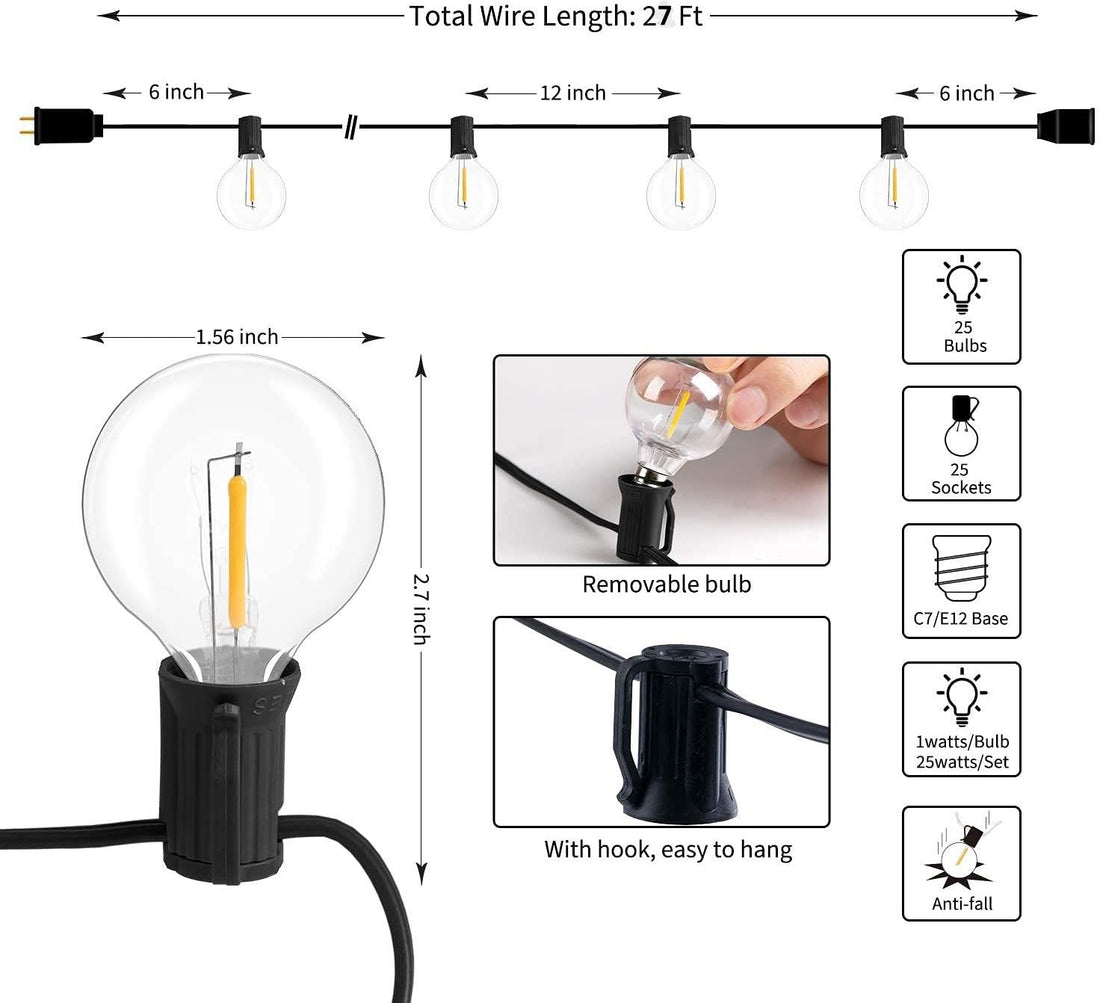 Total Wire Length: 27 Ft

6 inch

12 inch

6 inch

1.56 inch

2.7 inch

Removable bulb

With hook, easy to hang

25 Bulbs

25 Sockets

C7/E12 Base

1watts/Bulb 25watts/Set

Anti-fall