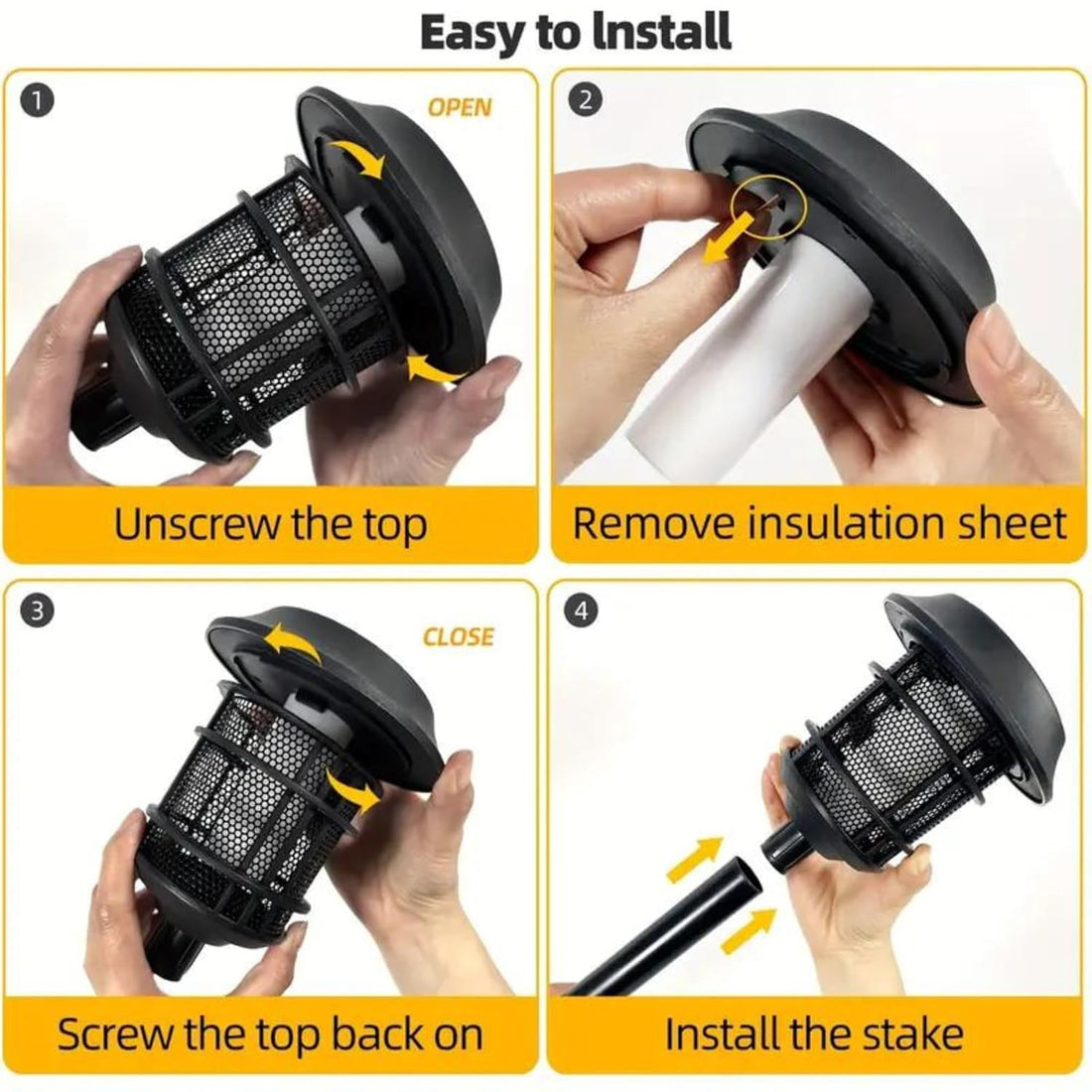 Easy to Install

1
OPEN
Unscrew the top

2
Remove insulation sheet

3
CLOSE
Screw the top back on

4
Install the stake