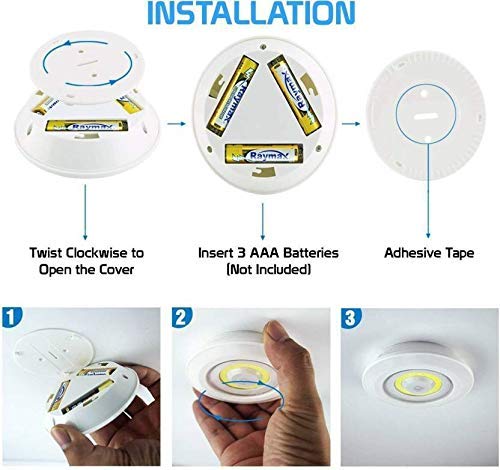 INSTALLATION

Raymax

Raymax

Raymax

Raymax

Twist Clockwise to Open the Cover

Insert 3 AAA Batteries (Not Included)

Adhesive Tape

1

2

3