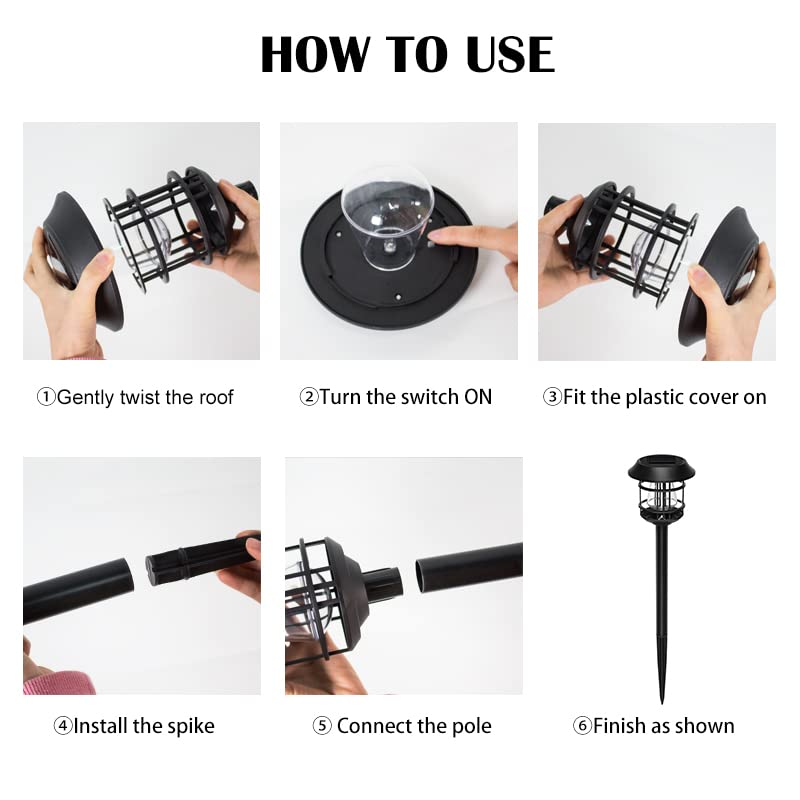 HOW TO USE

①Gently twist the roof

②Turn the switch ON

③Fit the plastic cover on

④Install the spike

⑤ Connect the pole

⑥Finish as shown