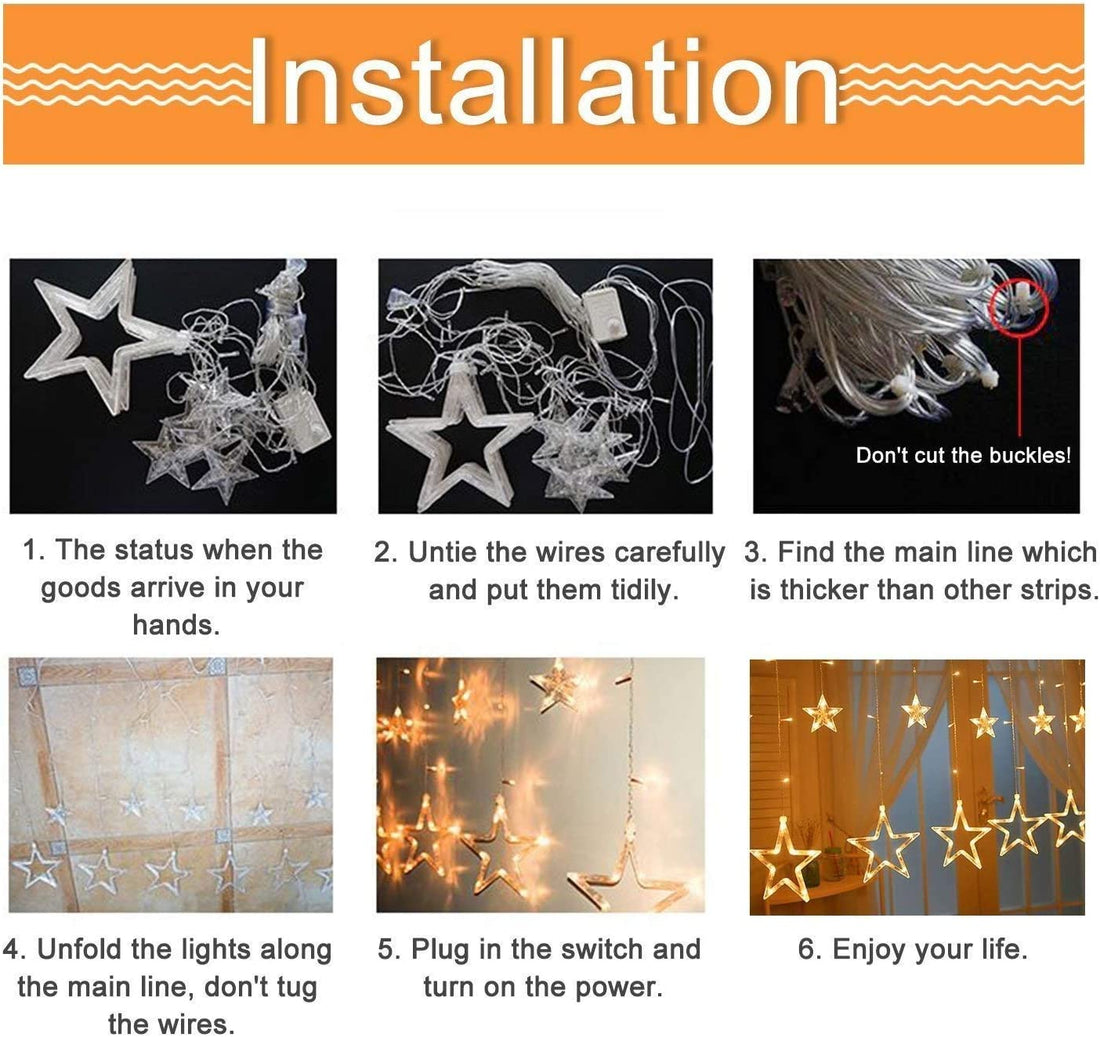 Installation

Don't cut the buckles!

1. The status when the goods arrive in your hands.

2. Untie the wires carefully and put them tidily.

3. Find the main line which is thicker than other strips.

4. Unfold the lights along the main line, don't tug the wires.

5. Plug in the switch and turn on the power.

6. Enjoy your life.