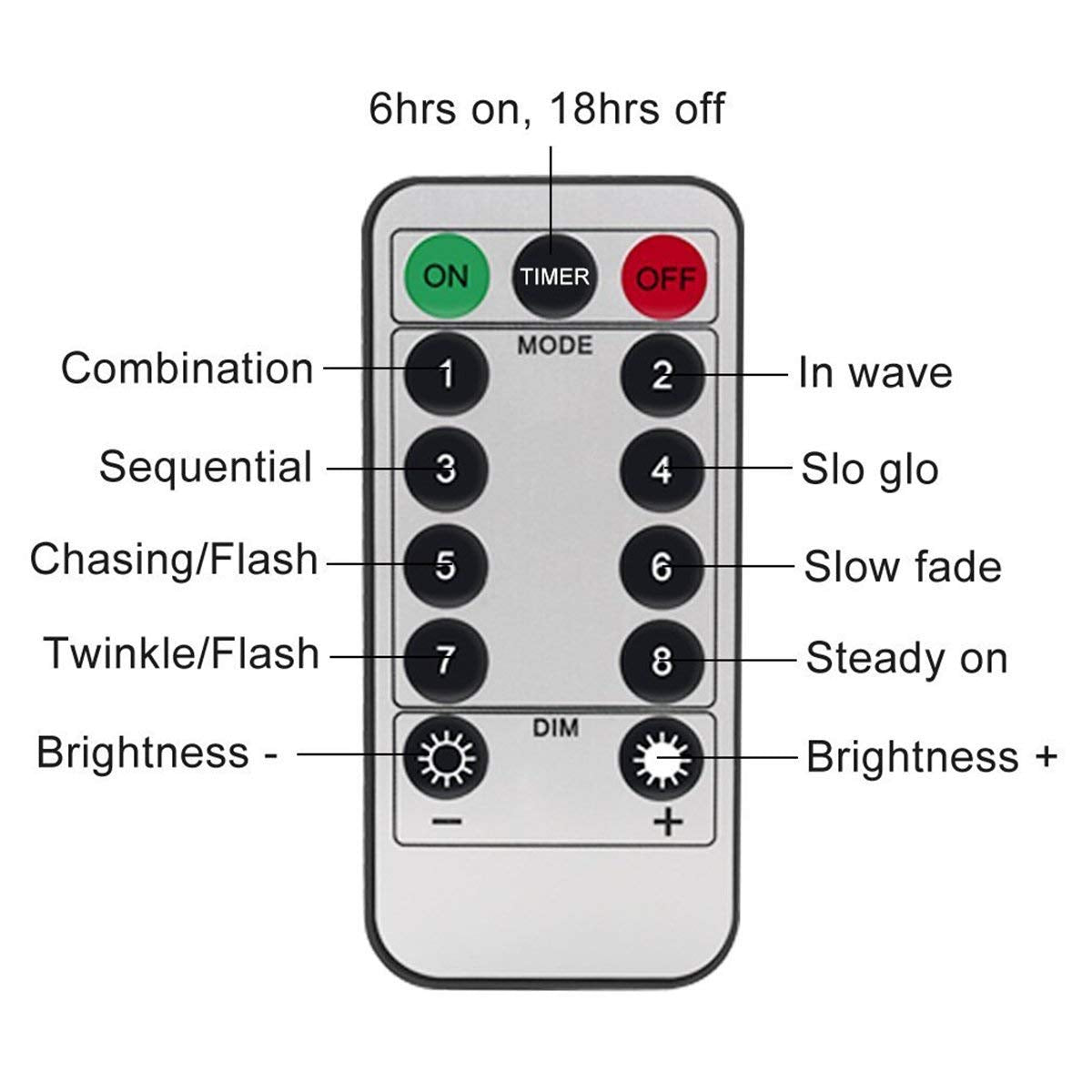 6hrs on, 18hrs off

ON TIMER OFF

MODE

Combination 1

2 In wave

Sequential 3

4 Slo glo

Chasing/Flash 5

6 Slow fade

Twinkle/Flash 7

8 Steady on

DIM

Brightness -

Brightness +

−

+