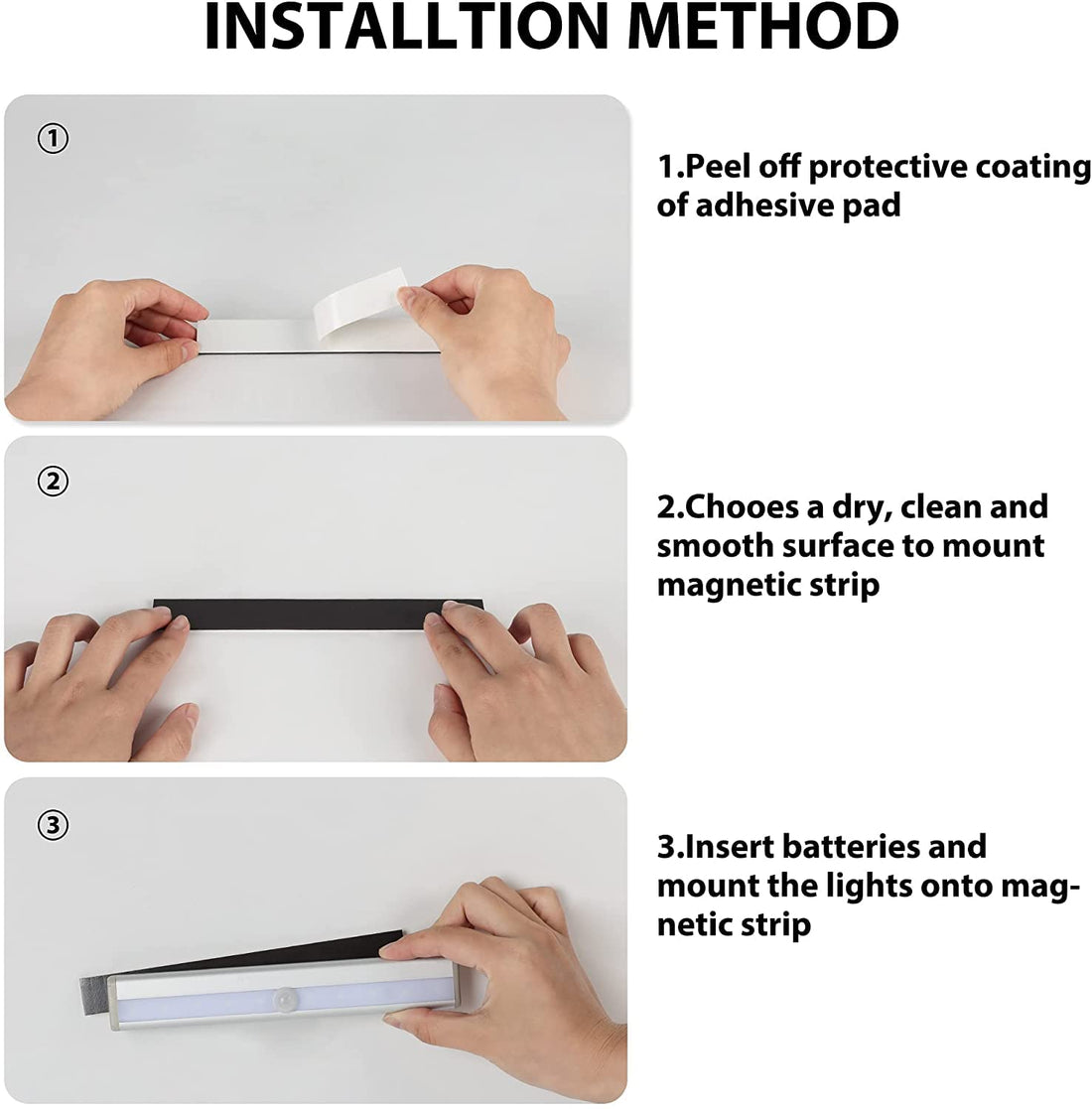 INSTALLTION METHOD

①

1.Peel off protective coating of adhesive pad

②

2.Chooes a dry, clean and smooth surface to mount magnetic strip

③

3.Insert batteries and mount the lights onto magnetic strip