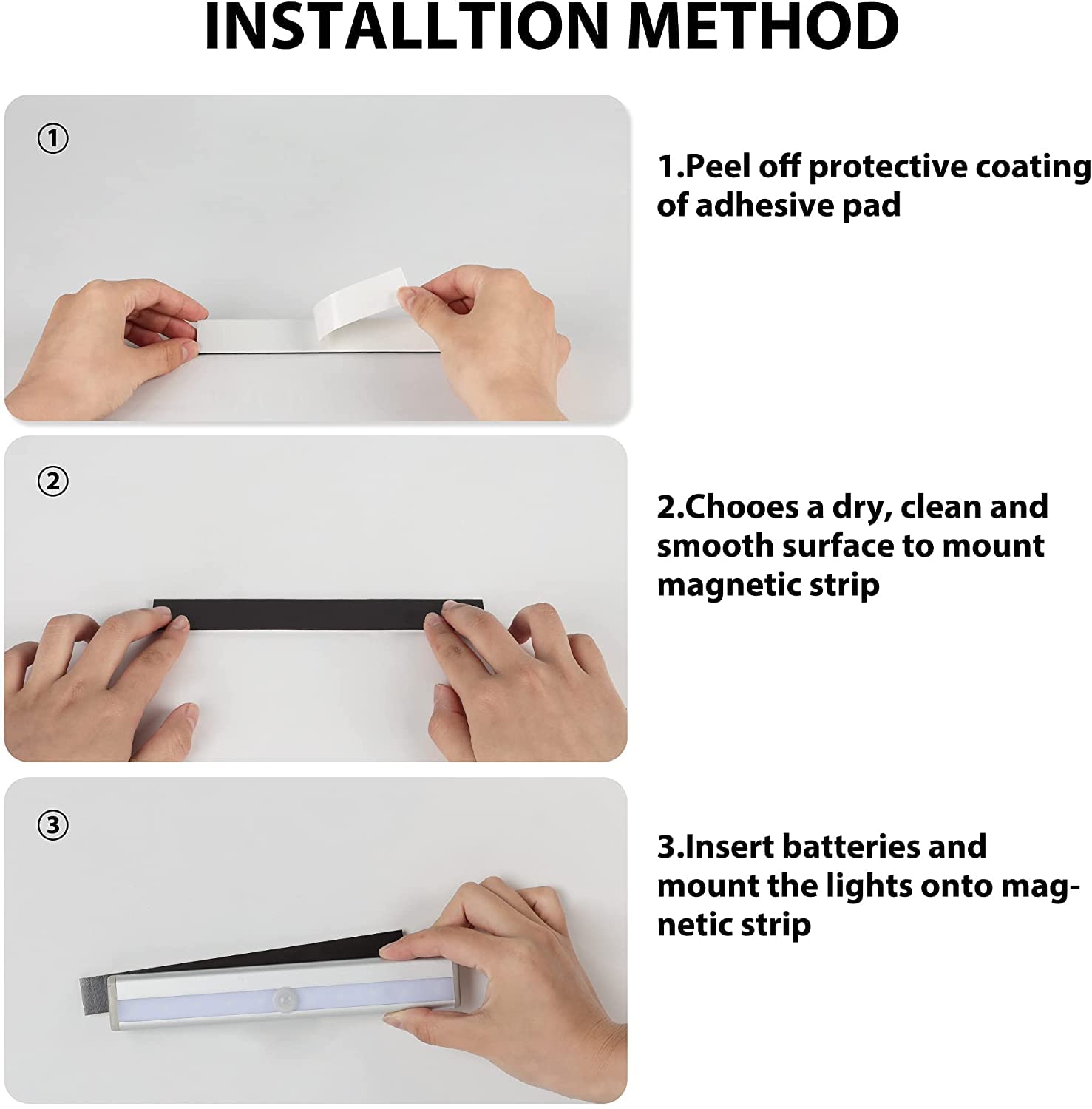 INSTALLTION METHOD

①

1.Peel off protective coating of adhesive pad

②

2.Chooes a dry, clean and smooth surface to mount magnetic strip

③

3.Insert batteries and mount the lights onto magnetic strip