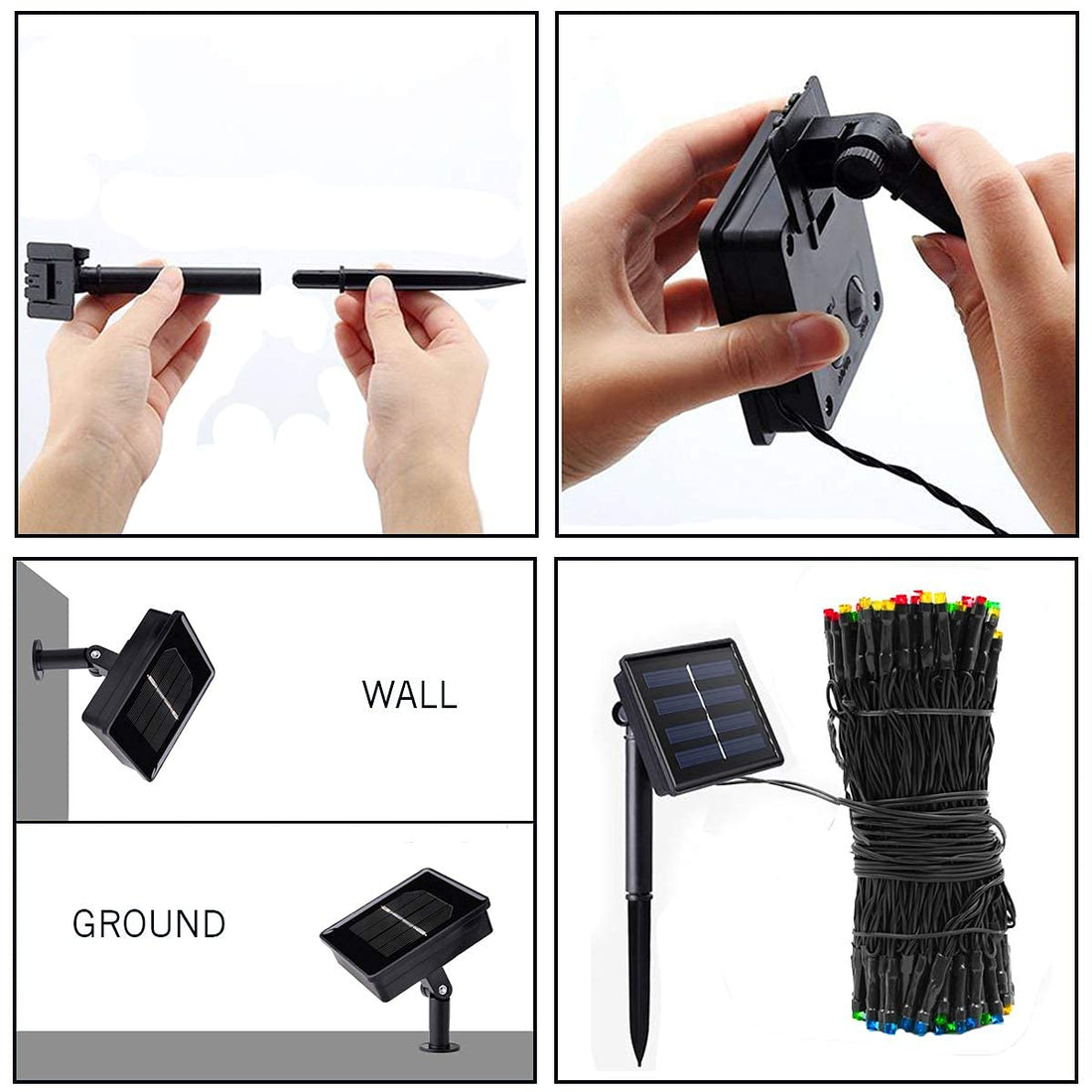 WALL

GROUND