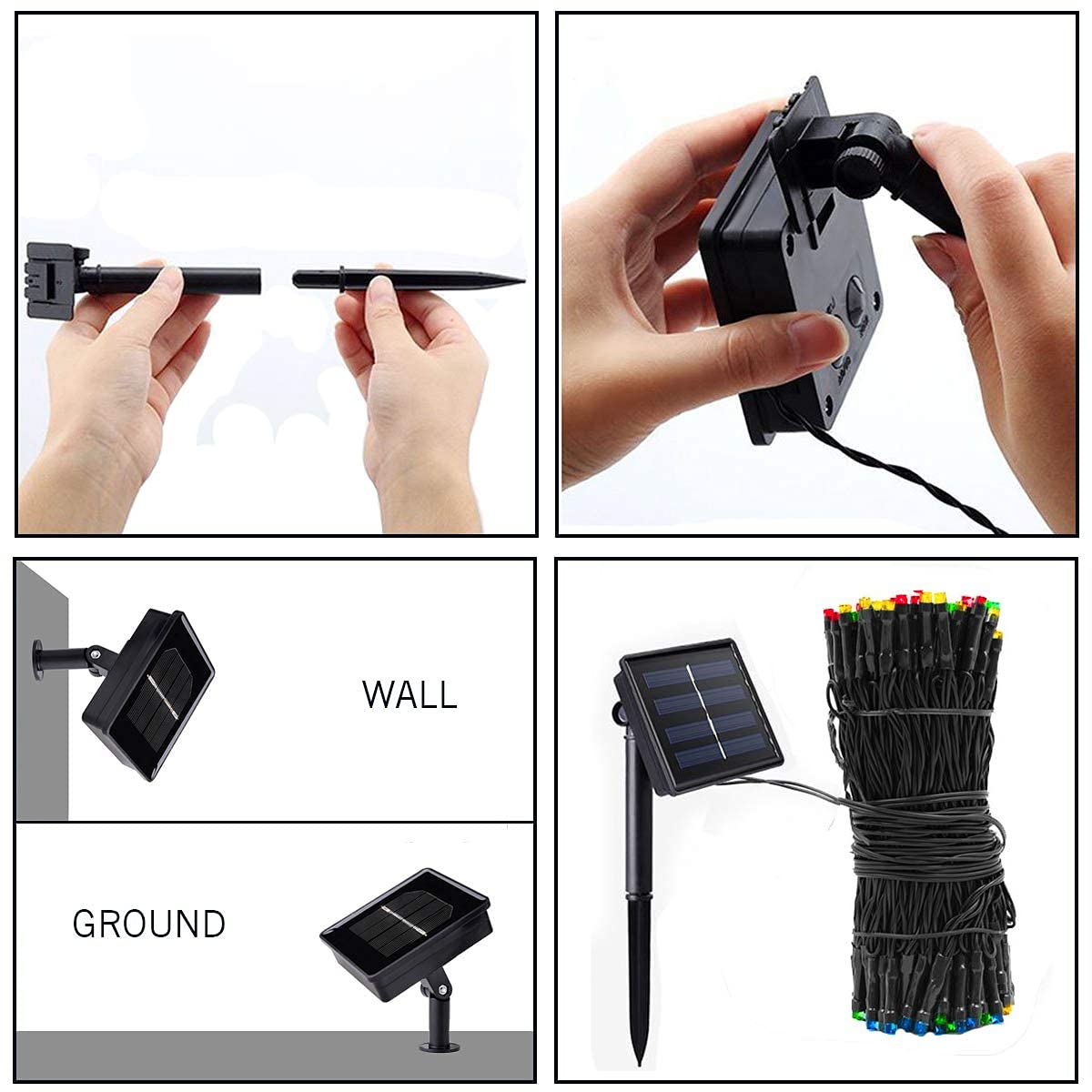 WALL

GROUND