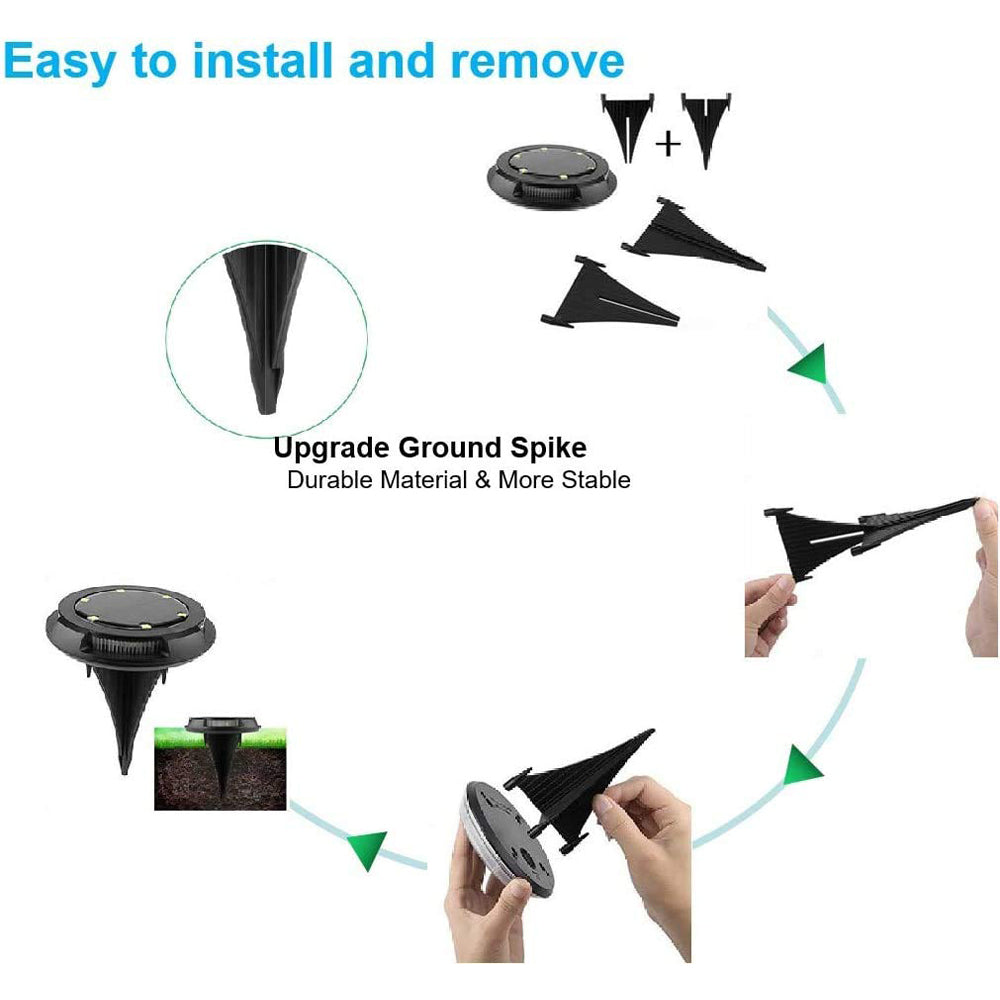 Easy to install and remove

+

Upgrade Ground Spike
Durable Material & More Stable