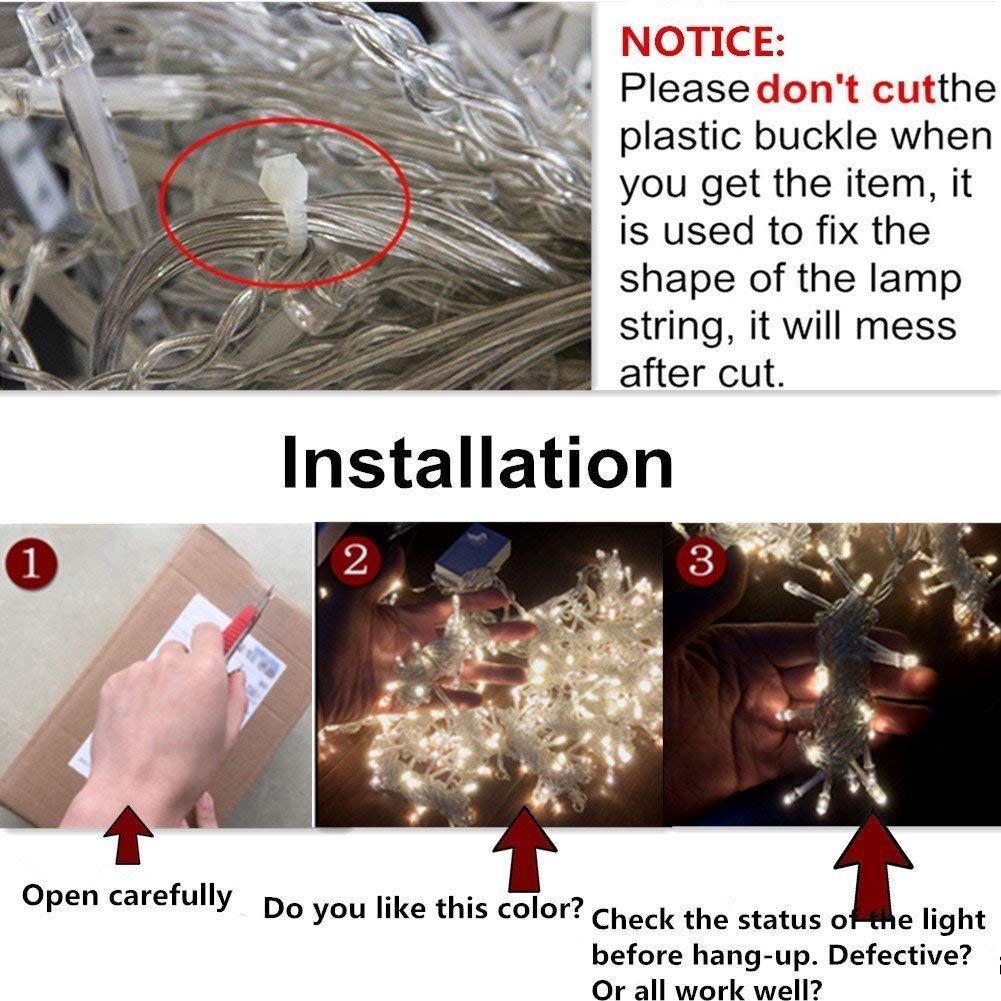 NOTICE:
Please don't cutthe plastic buckle when you get the item, it is used to fix the shape of the lamp string, it will mess after cut.

Installation

1

2

3

Open carefully

Do you like this color?

Check the status of the light before hang-up. Defective? Or all work well?