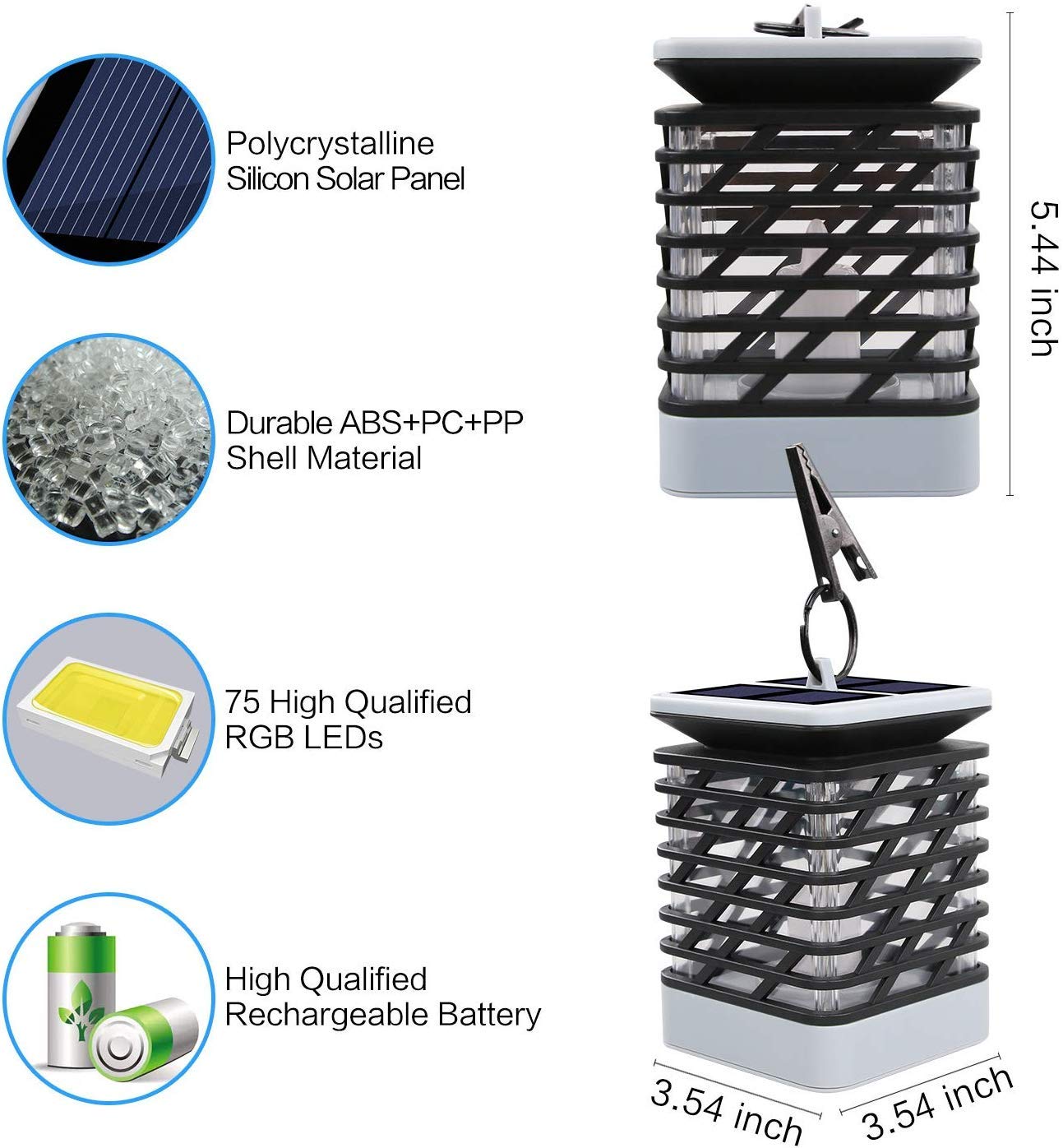 Polycrystalline Silicon Solar Panel

Durable ABS+PC+PP Shell Material

75 High Qualified RGB LEDs

High Qualified Rechargeable Battery

5.44 inch

3.54 inch

3.54 inch