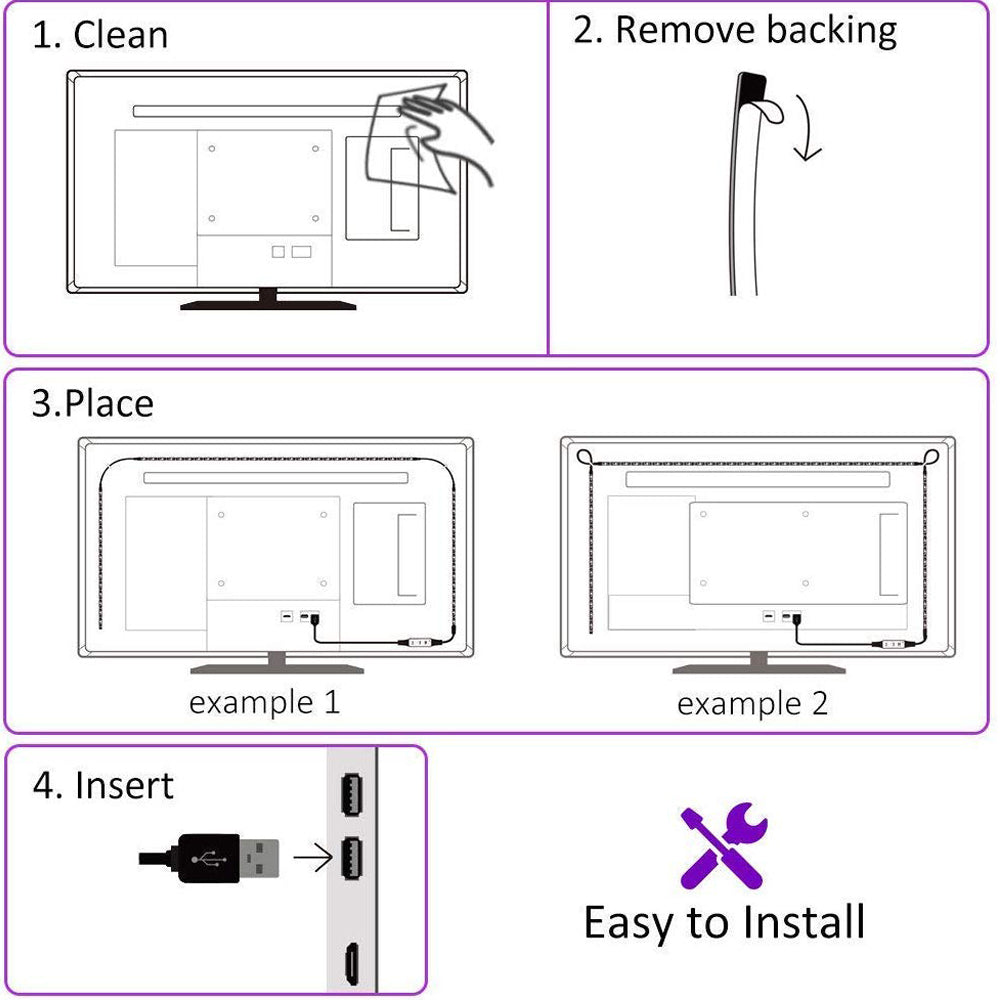 1. Clean

2. Remove backing

3.Place

example 1

example 2

4. Insert

Easy to Install