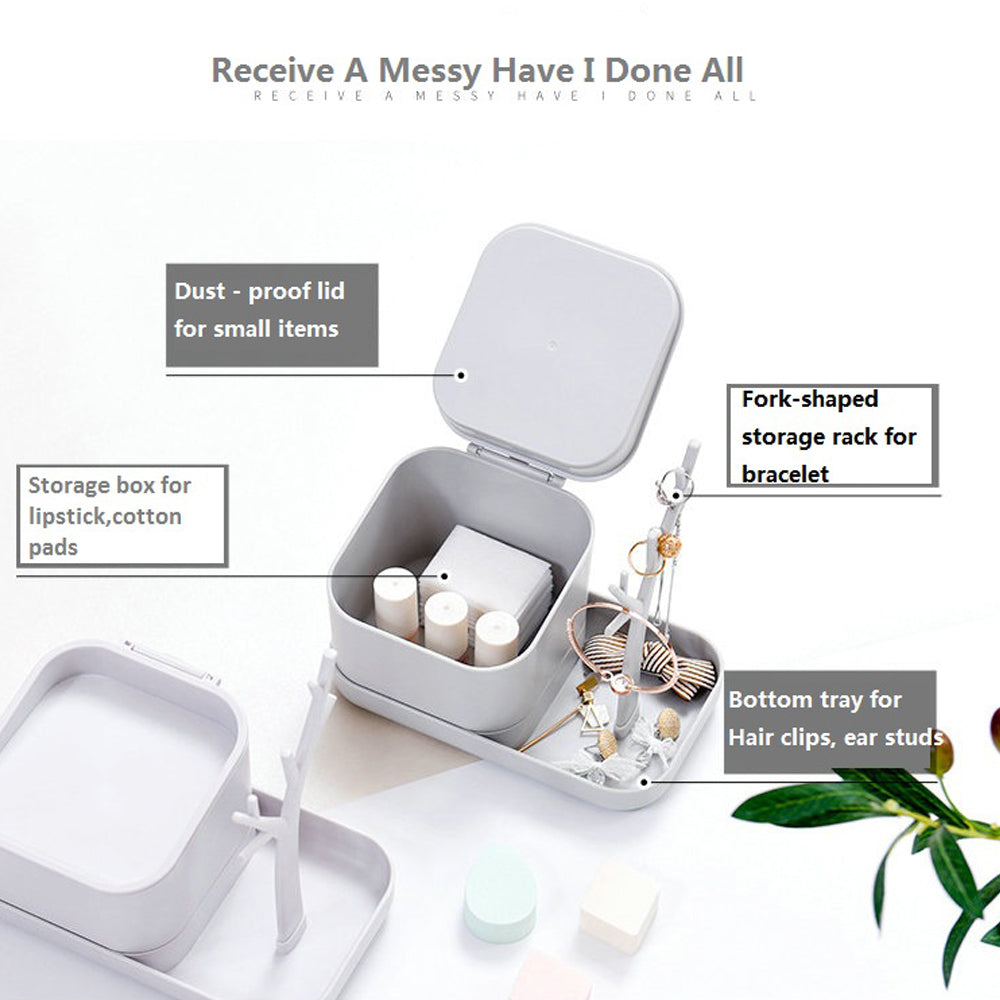 Receive A Messy Have I Done All
RECEIVE A MESSY HAVE I DONE ALL

Dust - proof lid for small items

Fork-shaped storage rack for bracelet

Storage box for lipstick,cotton pads

Bottom tray for Hair clips, ear studs