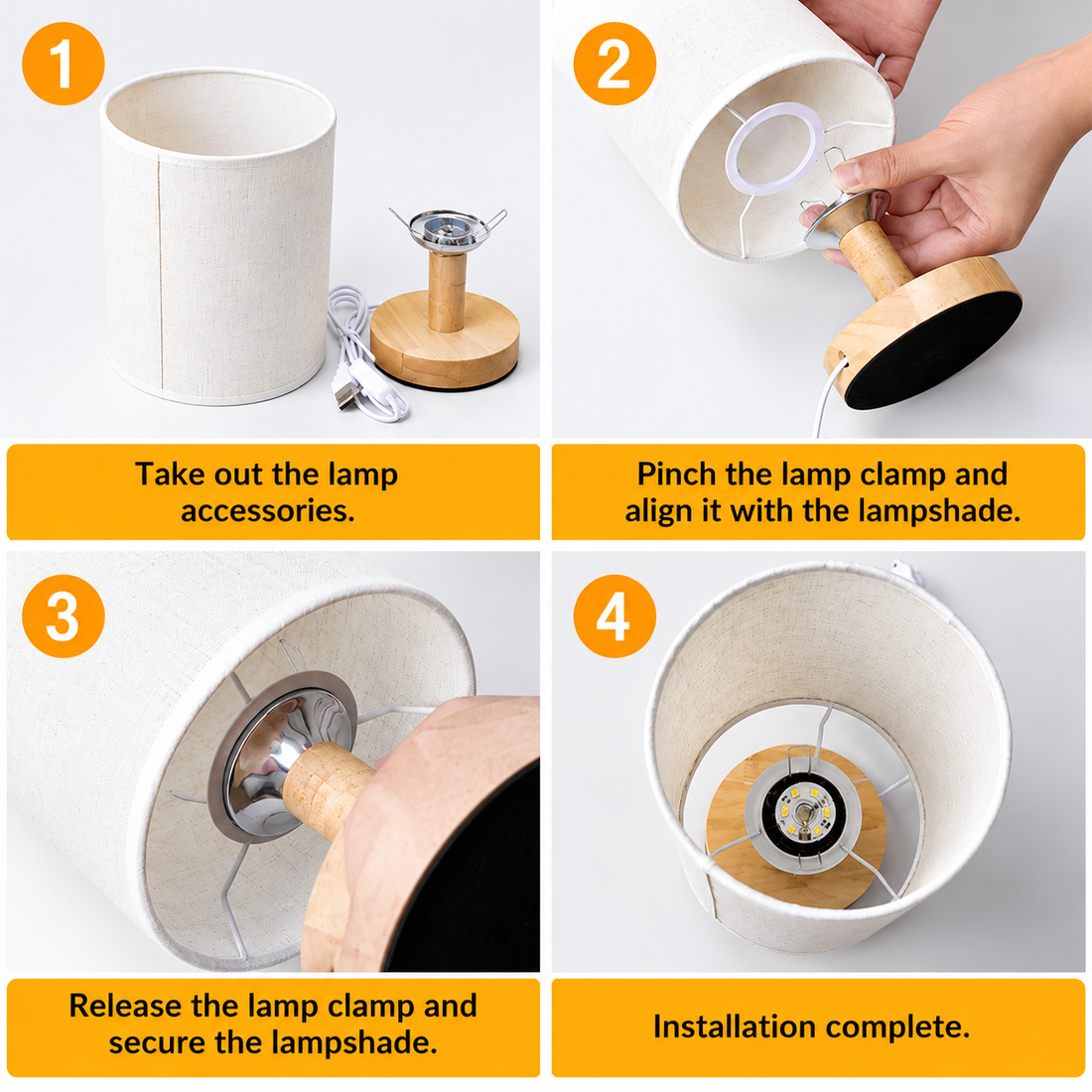 1

Take out the lamp accessories.

2

Pinch the lamp clamp and align it with the lampshade.

3

Release the lamp clamp and secure the lampshade.

4

Installation complete.