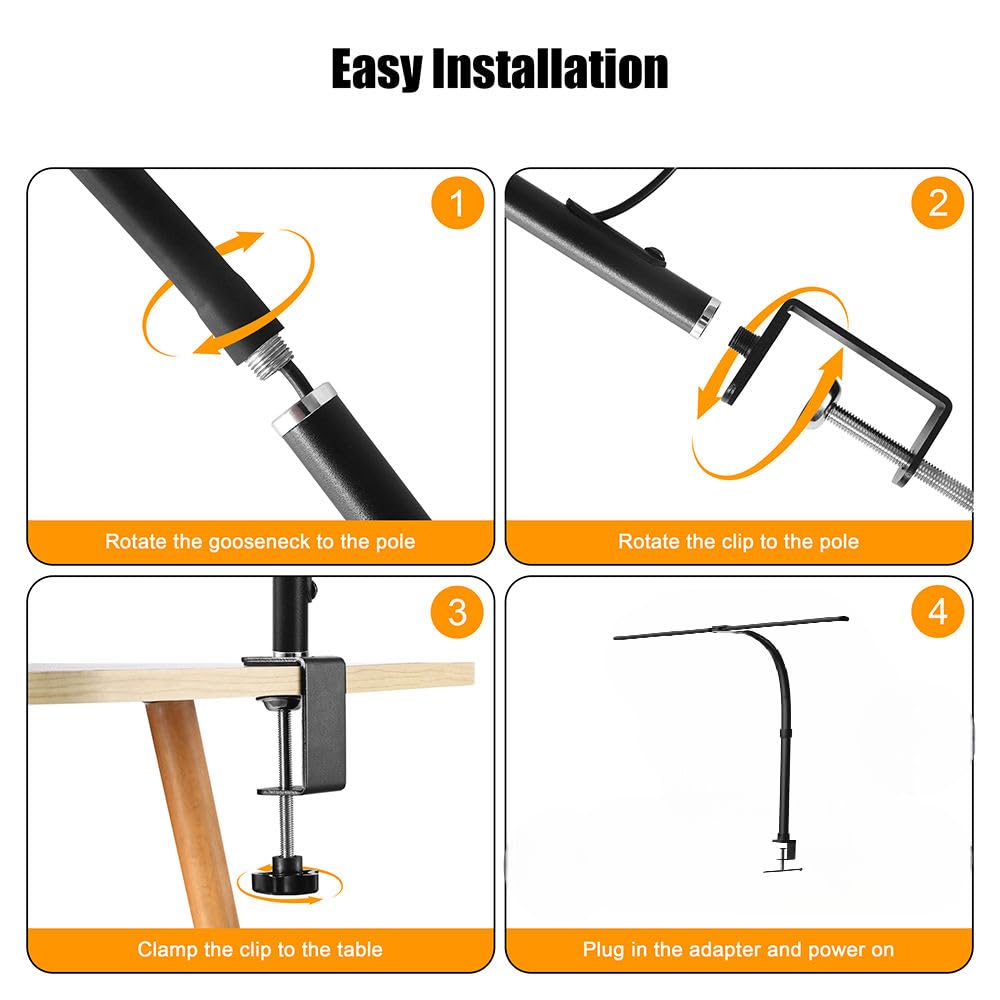 Easy Installation

1

Rotate the gooseneck to the pole

2

Rotate the clip to the pole

3

Clamp the clip to the table

4

Plug in the adapter and power on