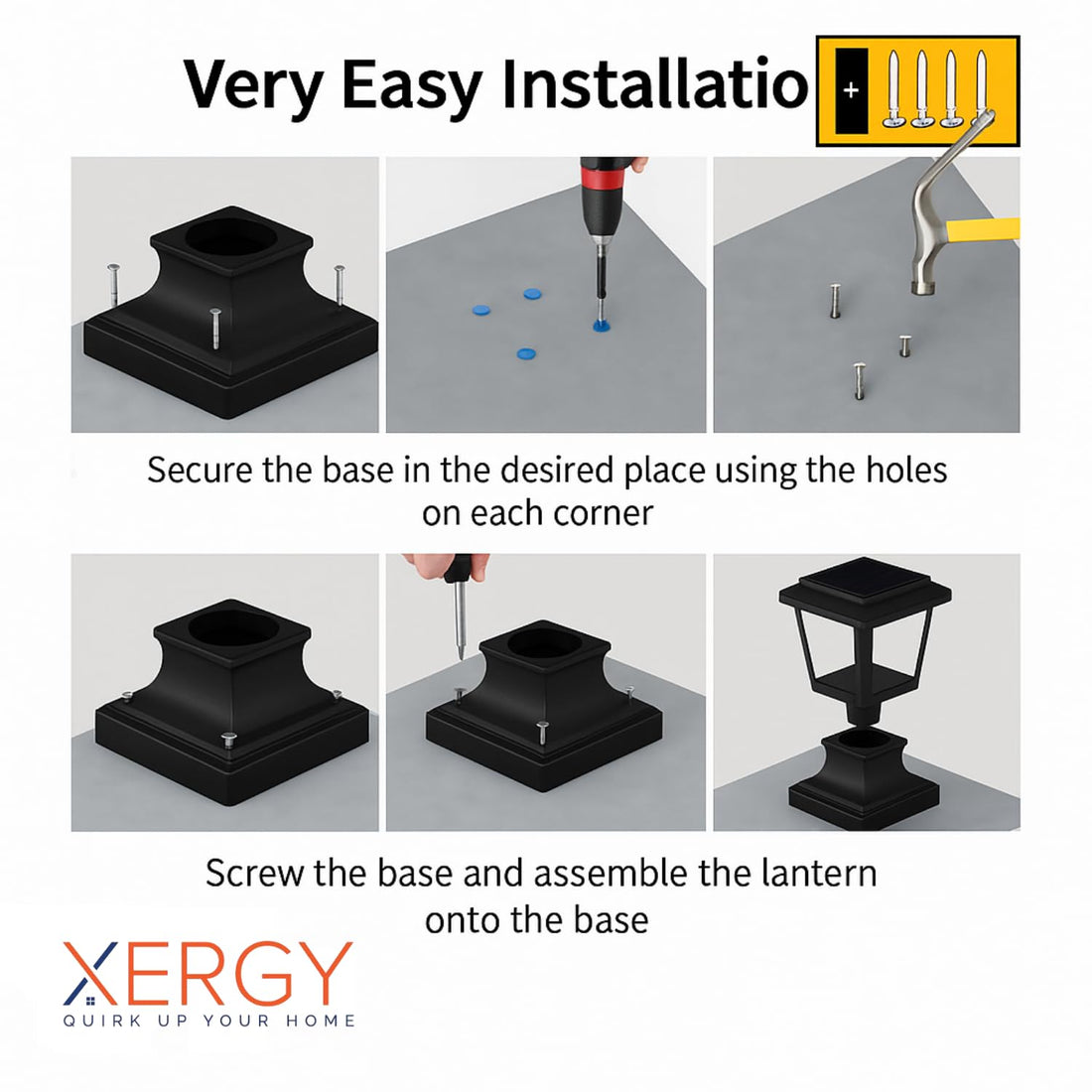 Very Easy Installatio

+

Secure the base in the desired place using the holes on each corner

Screw the base and assemble the lantern onto the base

XERGY
QUIRK UP YOUR HOME