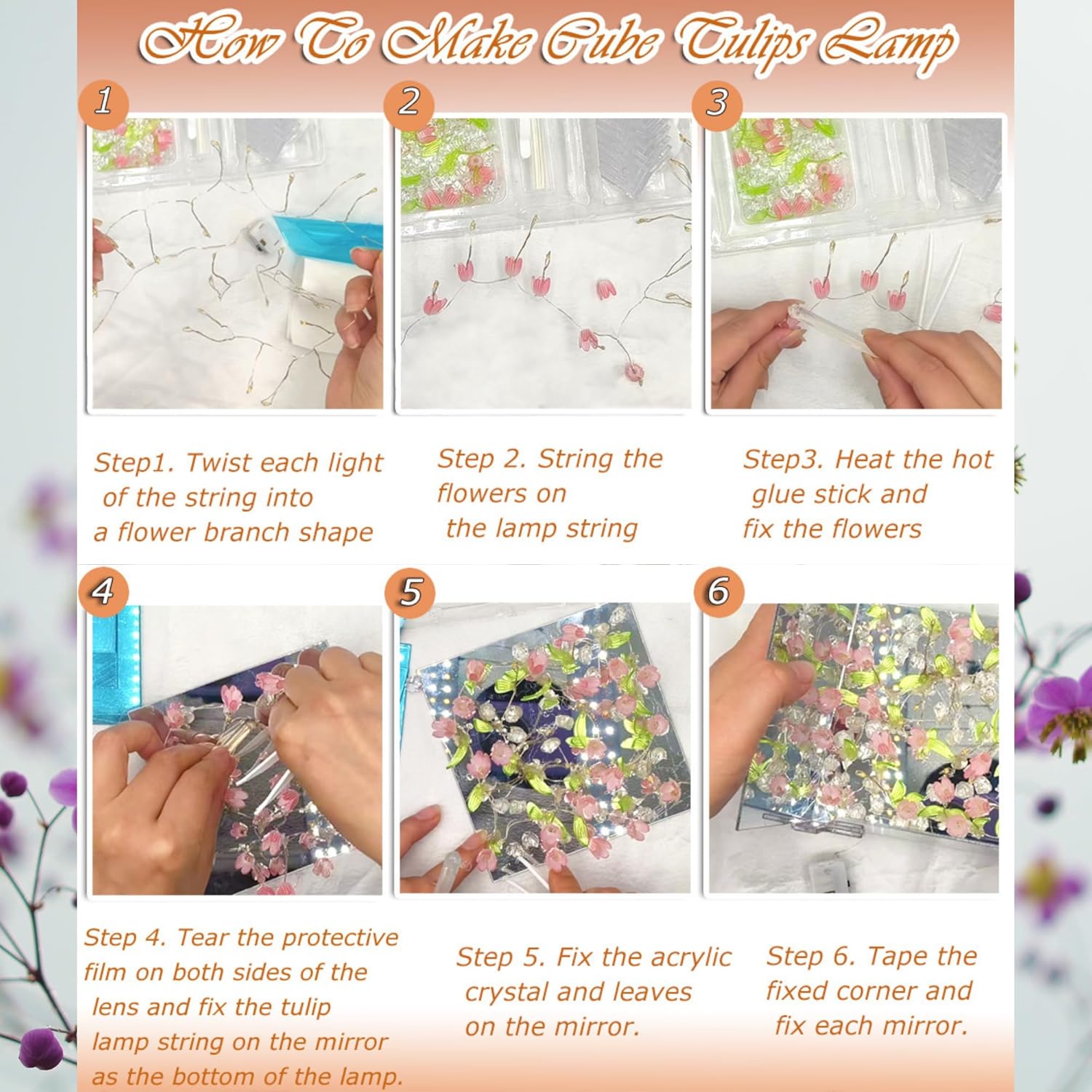 How To Make Cube Tulips Lamp

1

2

3

Step1. Twist each light of the string into a flower branch shape

Step 2. String the flowers on the lamp string

Step3. Heat the hot glue stick and fix the flowers

4

5

6

Step 4. Tear the protective film on both sides of the lens and fix the tulip lamp string on the mirror as the bottom of the lamp.

Step 5. Fix the acrylic crystal and leaves on the mirror.

Step 6. Tape the fixed corner and fix each mirror.