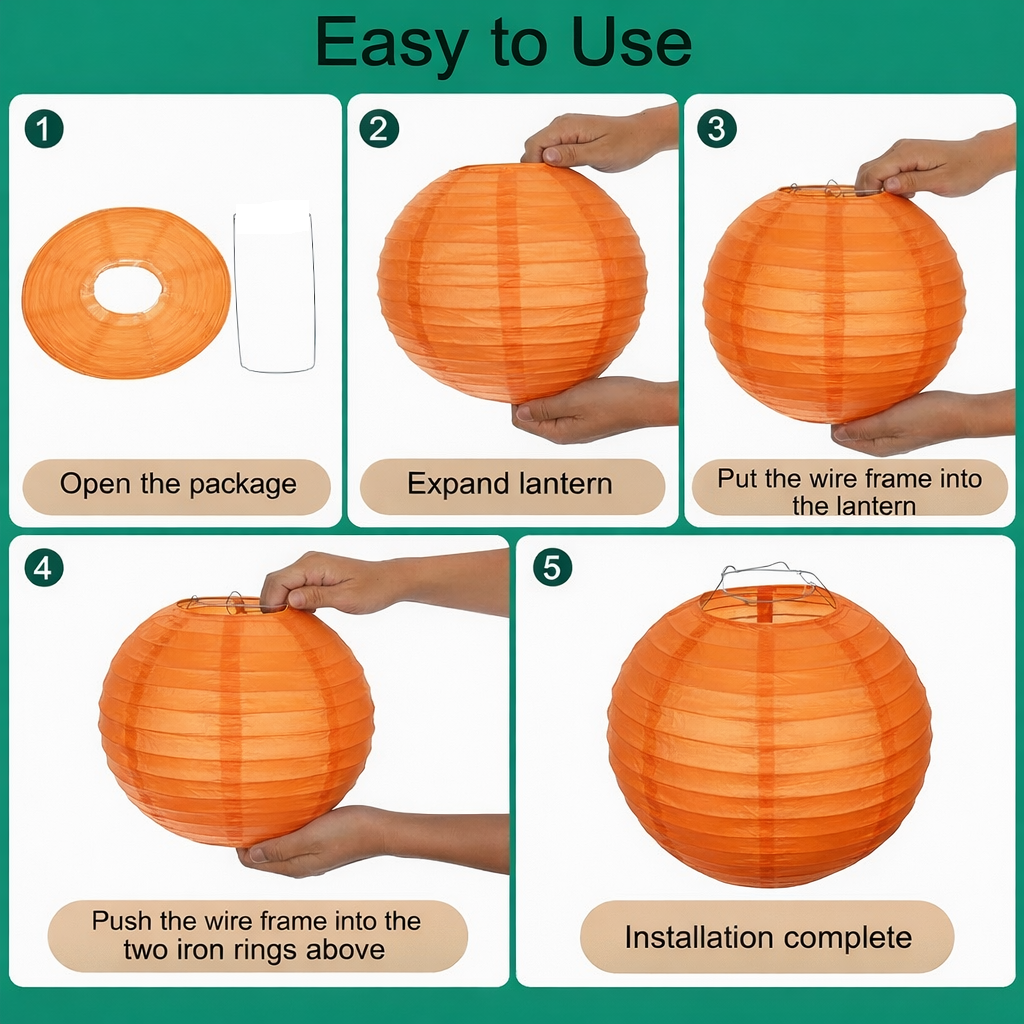 Easy to Use

1
Open the package

2
Expand lantern

3
Put the wire frame into the lantern

4
Push the wire frame into the two iron rings above

5
Installation complete